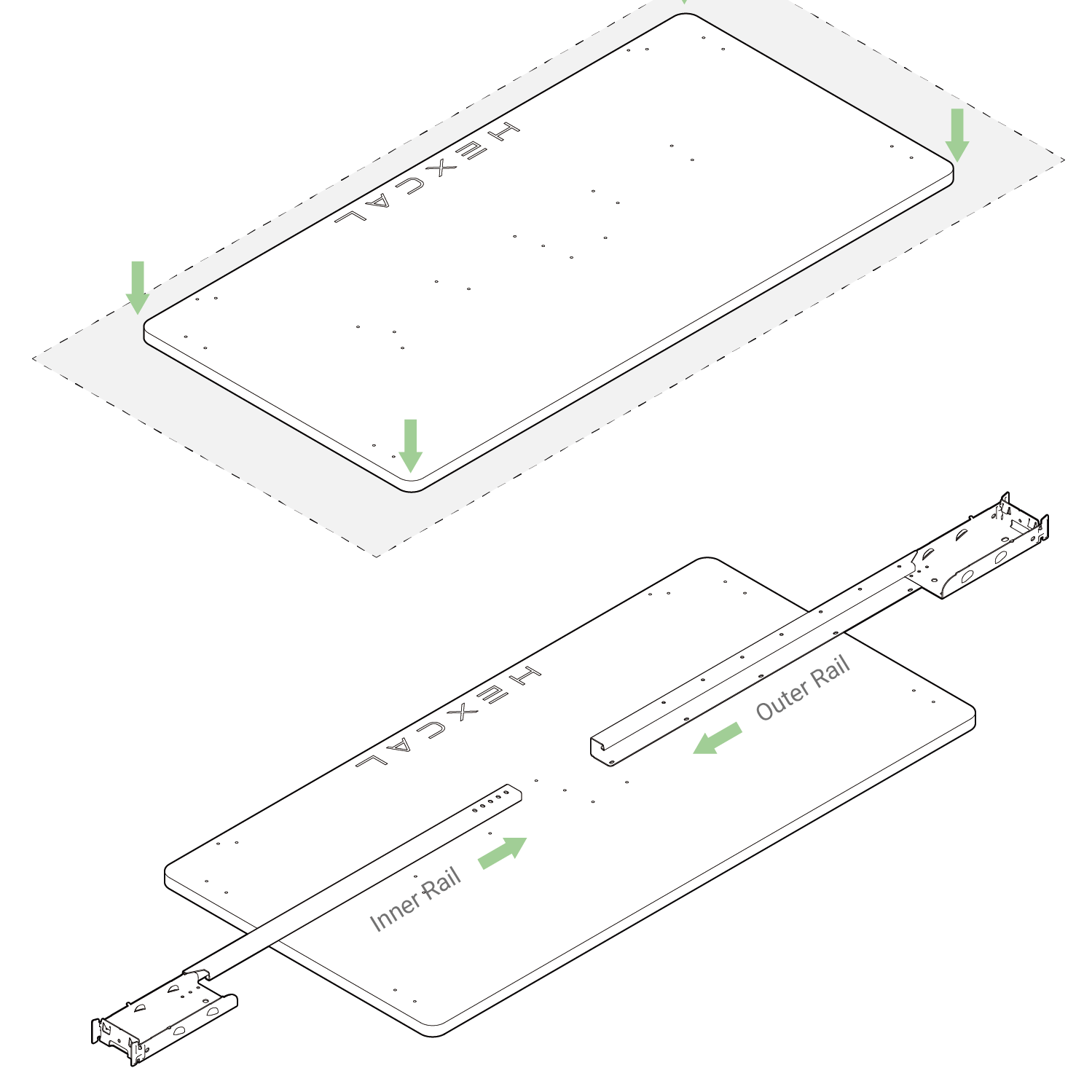 HEXCAL

HEXCAL

Outer Rail

Inner Rail