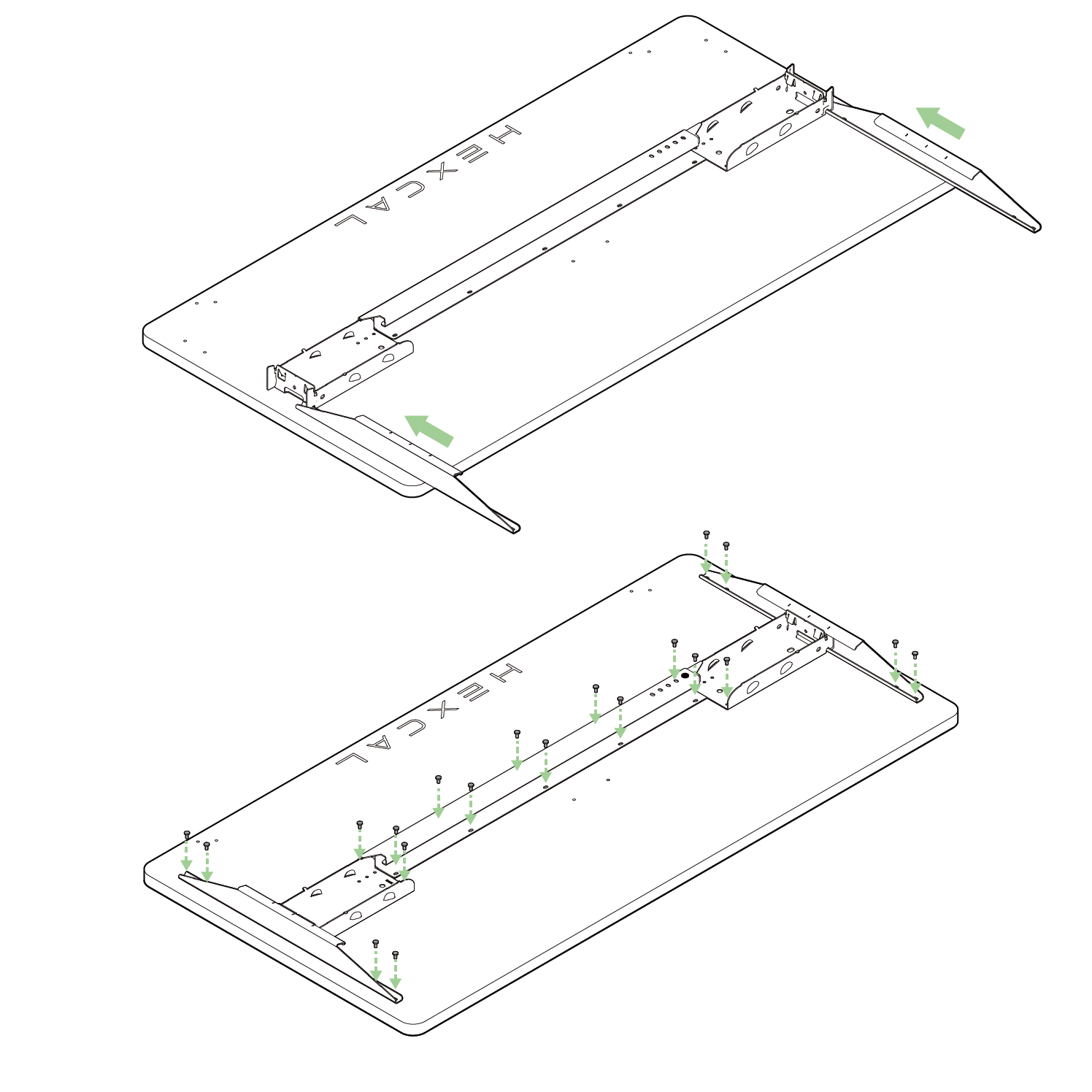 HEXCAL

HEXCAL