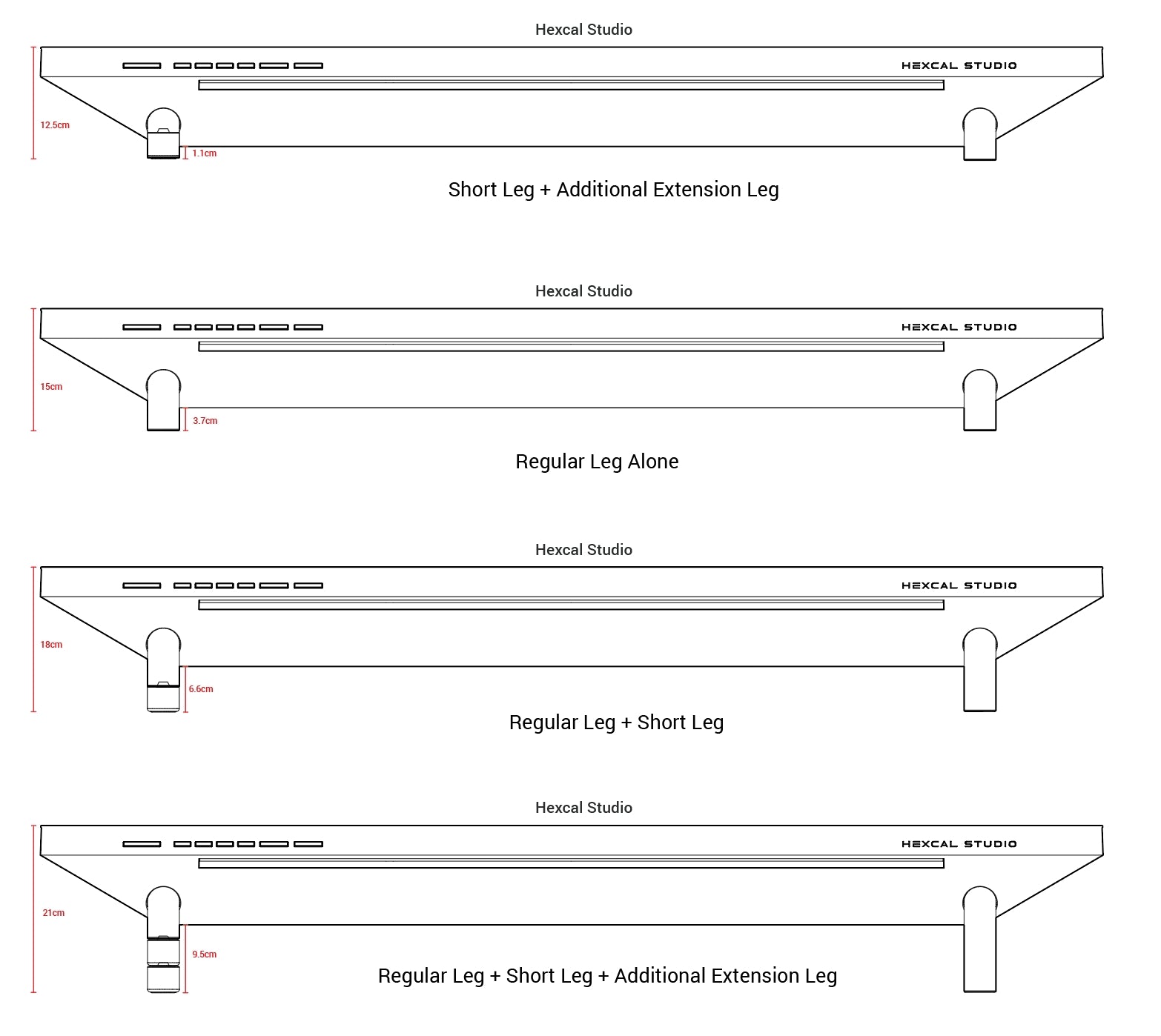 Hexcal Studio

HEXCAL STUDIO

12.5cm

1.1cm

Short Leg + Additional Extension Leg

Hexcal Studio

HEXCAL STUDIO

15cm

3.7cm

Regular Leg Alone

Hexcal Studio

HEXCAL STUDIO

18cm

6.6cm

Regular Leg + Short Leg

Hexcal Studio

HEXCAL STUDIO

21cm

9.5cm

Regular Leg + Short Leg + Additional Extension Leg